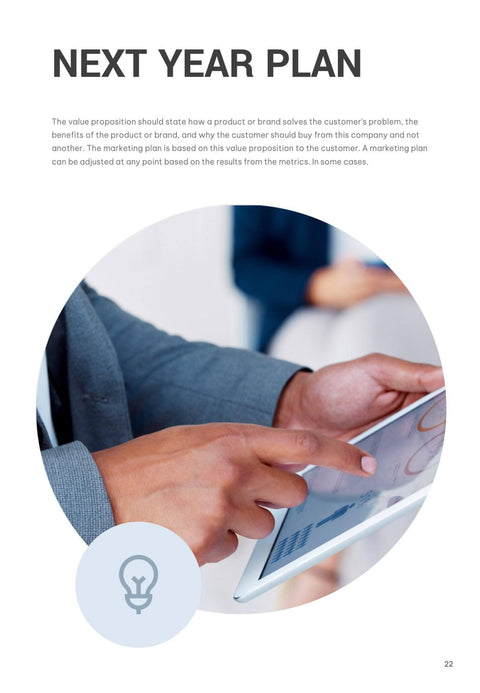 NEXT YEAR PLAN

The value proposition should state how a product or brand solves the customer's problem, the benefits of the product or brand, and why the customer should buy from this company and not another. The marketing plan is based on this value proposition to the customer. A marketing plan can be adjusted at any point based on the results from the metrics. In some cases.

22