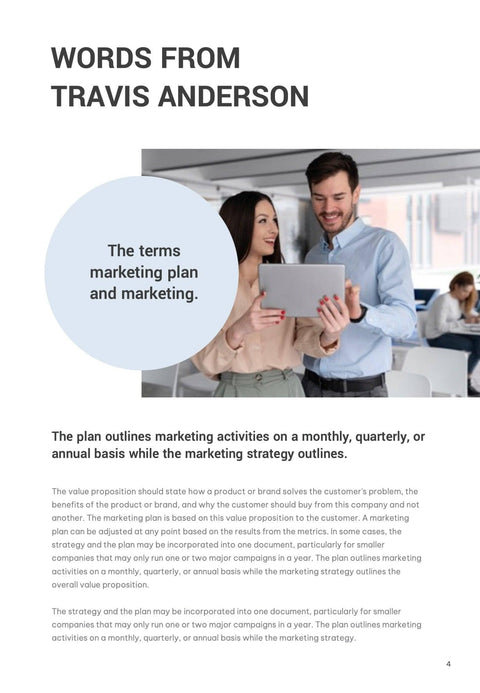 WORDS FROM TRAVIS ANDERSON

The terms marketing plan and marketing.

The plan outlines marketing activities on a monthly, quarterly, or annual basis while the marketing strategy outlines.

The value proposition should state how a product or brand solves the customer's problem, the benefits of the product or brand, and why the customer should buy from this company and not another. The marketing plan is based on this value proposition to the customer. A marketing plan can be adjusted at any point based on the results from the metrics. In some cases, the strategy and the plan may be incorporated into one document, particularly for smaller companies that may only run one or two major campaigns in a year. The plan outlines marketing activities on a monthly, quarterly, or annual basis while the marketing strategy outlines the overall value proposition.

The strategy and the plan may be incorporated into one document, particularly for smaller companies that may only run one or two major campaigns in a year. The plan outlines marketing activities on a monthly, quarterly, or annual basis while the marketing strategy.

4