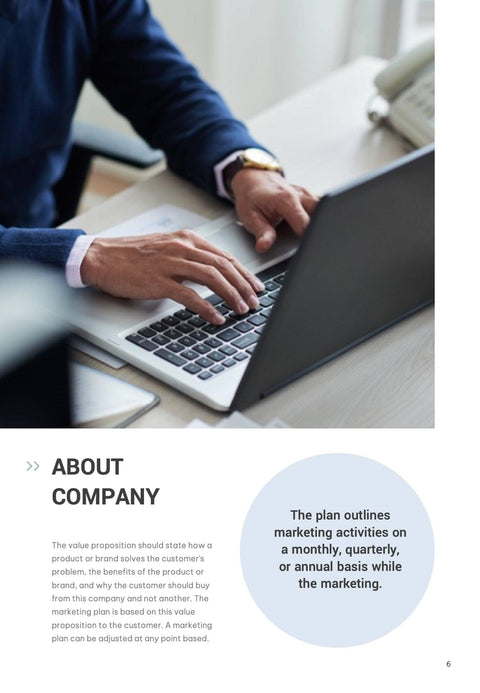 >> ABOUT COMPANY

The value proposition should state how a product or brand solves the customer's problem, the benefits of the product or brand, and why the customer should buy from this company and not another. The marketing plan is based on this value proposition to the customer. A marketing plan can be adjusted at any point based.

The plan outlines marketing activities on a monthly, quarterly, or annual basis while the marketing.

6