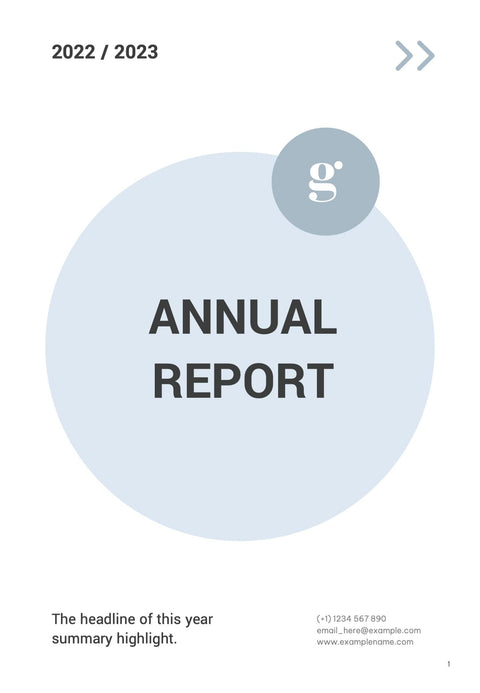 2022 / 2023

g

ANNUAL
REPORT

The headline of this year summary highlight.

(+1) 1234 567 890
email_here@example.com
www.examplename.com

1