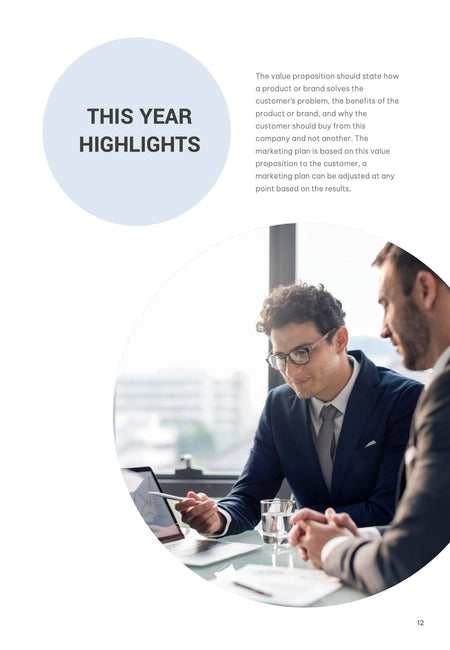 THIS YEAR HIGHLIGHTS

The value proposition should state how a product or brand solves the customer's problem, the benefits of the product or brand, and why the customer should buy from this company and not another. The marketing plan is based on this value proposition to the customer, a marketing plan can be adjusted at any point based on the results.

12