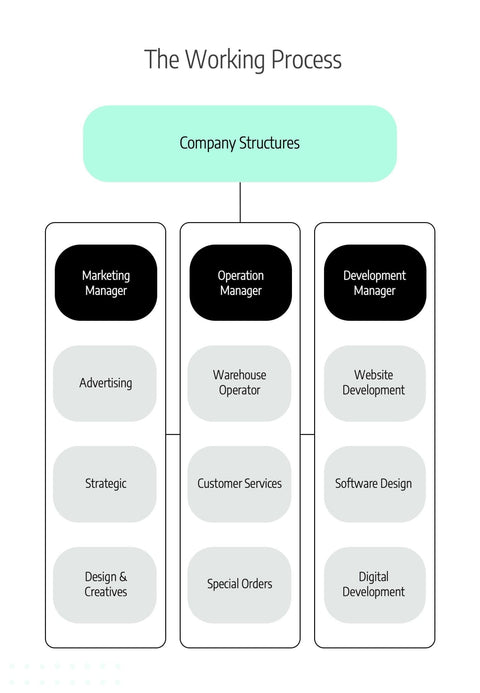 The Working Process

Company Structures

Marketing Manager

Advertising

Strategic

Design & Creatives

Operation Manager

Warehouse Operator

Customer Services

Special Orders

Development Manager

Website Development

Software Design

Digital Development