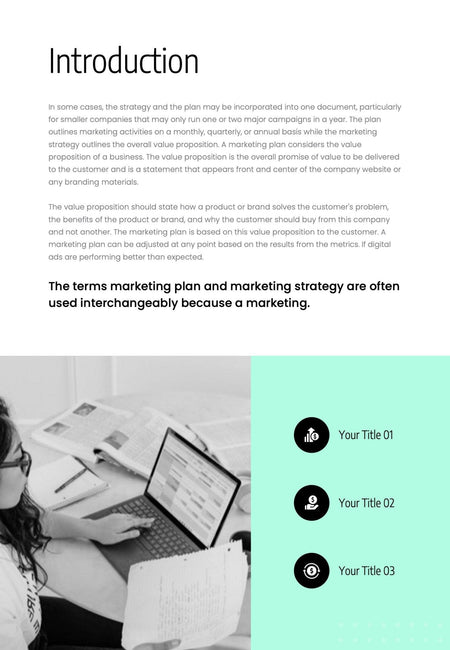 Introduction

In some cases, the strategy and the plan may be incorporated into one document, particularly for smaller companies that may only run one or two major campaigns in a year. The plan outlines marketing activities on a monthly, quarterly, or annual basis while the marketing strategy outlines the overall value proposition. A marketing plan considers the value proposition of a business. The value proposition is the overall promise of value to be delivered to the customer and is a statement that appears front and center of the company website or any branding materials.

The value proposition should state how a product or brand solves the customer's problem, the benefits of the product or brand, and why the customer should buy from this company and not another. The marketing plan is based on this value proposition to the customer. A marketing plan can be adjusted at any point based on the results from the metrics. If digital ads are performing better than expected.

The terms marketing plan and marketing strategy are often used interchangeably because a marketing.

Your Title 01

Your Title 02

Your Title 03