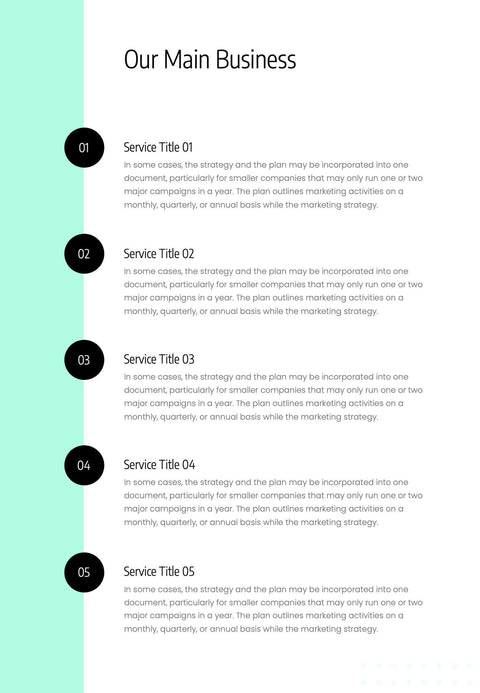 Our Main Business

01

Service Title 01

In some cases, the strategy and the plan may be incorporated into one document, particularly for smaller companies that may only run one or two major campaigns in a year. The plan outlines marketing activities on a monthly, quarterly, or annual basis while the marketing strategy.

02

Service Title 02

In some cases, the strategy and the plan may be incorporated into one document, particularly for smaller companies that may only run one or two major campaigns in a year. The plan outlines marketing activities on a monthly, quarterly, or annual basis while the marketing strategy.

03

Service Title 03

In some cases, the strategy and the plan may be incorporated into one document, particularly for smaller companies that may only run one or two major campaigns in a year. The plan outlines marketing activities on a monthly, quarterly, or annual basis while the marketing strategy.

04

Service Title 04

In some cases, the strategy and the plan may be incorporated into one document, particularly for smaller companies that may only run one or two major campaigns in a year. The plan outlines marketing activities on a monthly, quarterly, or annual basis while the marketing strategy.

05

Service Title 05

In some cases, the strategy and the plan may be incorporated into one document, particularly for smaller companies that may only run one or two major campaigns in a year. The plan outlines marketing activities on a monthly, quarterly, or annual basis while the marketing strategy.