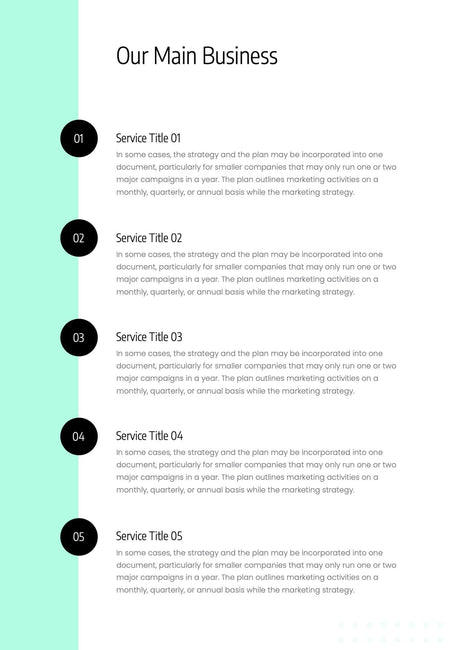 Our Main Business

01

Service Title 01

In some cases, the strategy and the plan may be incorporated into one document, particularly for smaller companies that may only run one or two major campaigns in a year. The plan outlines marketing activities on a monthly, quarterly, or annual basis while the marketing strategy.

02

Service Title 02

In some cases, the strategy and the plan may be incorporated into one document, particularly for smaller companies that may only run one or two major campaigns in a year. The plan outlines marketing activities on a monthly, quarterly, or annual basis while the marketing strategy.

03

Service Title 03

In some cases, the strategy and the plan may be incorporated into one document, particularly for smaller companies that may only run one or two major campaigns in a year. The plan outlines marketing activities on a monthly, quarterly, or annual basis while the marketing strategy.

04

Service Title 04

In some cases, the strategy and the plan may be incorporated into one document, particularly for smaller companies that may only run one or two major campaigns in a year. The plan outlines marketing activities on a monthly, quarterly, or annual basis while the marketing strategy.

05

Service Title 05

In some cases, the strategy and the plan may be incorporated into one document, particularly for smaller companies that may only run one or two major campaigns in a year. The plan outlines marketing activities on a monthly, quarterly, or annual basis while the marketing strategy.