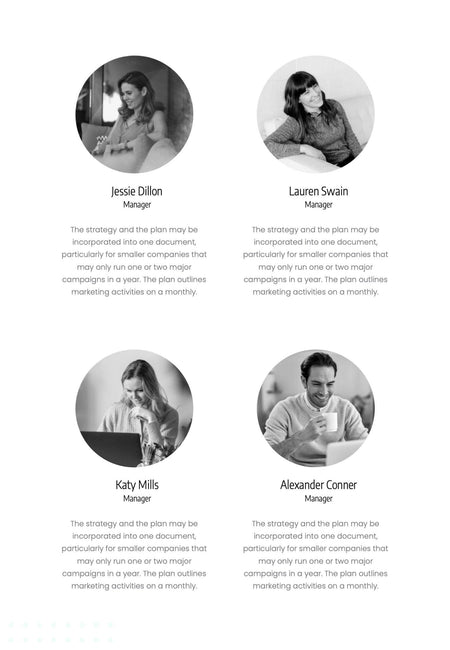 Jessie Dillon
Manager

The strategy and the plan may be incorporated into one document, particularly for smaller companies that may only run one or two major campaigns in a year. The plan outlines marketing activities on a monthly.

Lauren Swain
Manager

The strategy and the plan may be incorporated into one document, particularly for smaller companies that may only run one or two major campaigns in a year. The plan outlines marketing activities on a monthly.

Katy Mills
Manager

The strategy and the plan may be incorporated into one document, particularly for smaller companies that may only run one or two major campaigns in a year. The plan outlines marketing activities on a monthly.

Alexander Conner
Manager

The strategy and the plan may be incorporated into one document, particularly for smaller companies that may only run one or two major campaigns in a year. The plan outlines marketing activities on a monthly.