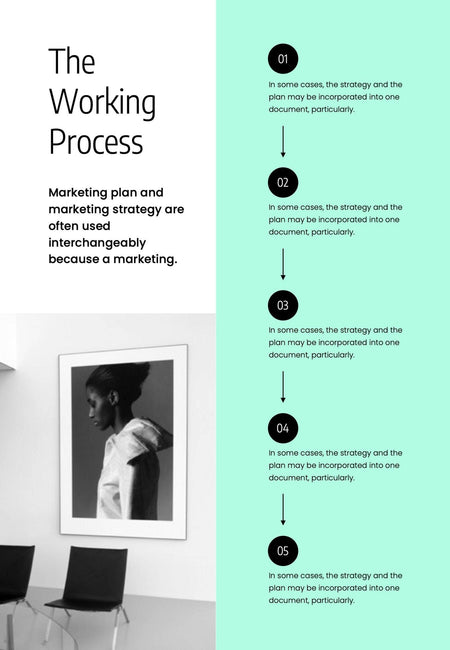 The Working Process

Marketing plan and marketing strategy are often used interchangeably because a marketing.

01

In some cases, the strategy and the plan may be incorporated into one document, particularly.

02

In some cases, the strategy and the plan may be incorporated into one document, particularly.

03

In some cases, the strategy and the plan may be incorporated into one document, particularly.

04

In some cases, the strategy and the plan may be incorporated into one document, particularly.

05

In some cases, the strategy and the plan may be incorporated into one document, particularly.