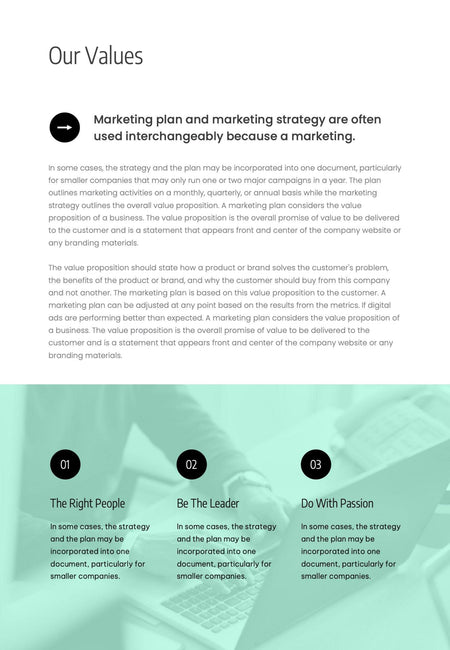 Our Values

Marketing plan and marketing strategy are often used interchangeably because a marketing.

In some cases, the strategy and the plan may be incorporated into one document, particularly for smaller companies that may only run one or two major campaigns in a year. The plan outlines marketing activities on a monthly, quarterly, or annual basis while the marketing strategy outlines the overall value proposition. A marketing plan considers the value proposition of a business. The value proposition is the overall promise of value to be delivered to the customer and is a statement that appears front and center of the company website or any branding materials.

The value proposition should state how a product or brand solves the customer's problem, the benefits of the product or brand, and why the customer should buy from this company and not another. The marketing plan is based on this value proposition to the customer. A marketing plan can be adjusted at any point based on the results from the metrics. If digital ads are performing better than expected. A marketing plan considers the value proposition of a business. The value proposition is the overall promise of value to be delivered to the customer and is a statement that appears front and center of the company website or any branding materials.

01

The Right People

In some cases, the strategy and the plan may be incorporated into one document, particularly for smaller companies.

02

Be The Leader

In some cases, the strategy and the plan may be incorporated into one document, particularly for smaller companies.

03

Do With Passion

In some cases, the strategy and the plan may be incorporated into one document, particularly for smaller companies.