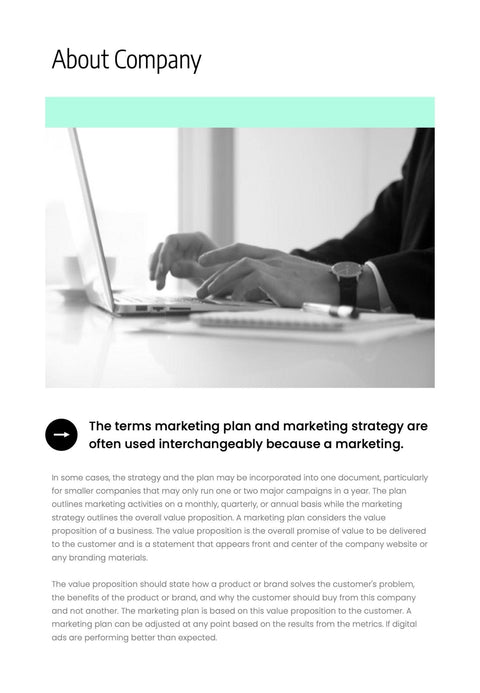 About Company

The terms marketing plan and marketing strategy are often used interchangeably because a marketing.

In some cases, the strategy and the plan may be incorporated into one document, particularly for smaller companies that may only run one or two major campaigns in a year. The plan outlines marketing activities on a monthly, quarterly, or annual basis while the marketing strategy outlines the overall value proposition. A marketing plan considers the value proposition of a business. The value proposition is the overall promise of value to be delivered to the customer and is a statement that appears front and center of the company website or any branding materials.

The value proposition should state how a product or brand solves the customer's problem, the benefits of the product or brand, and why the customer should buy from this company and not another. The marketing plan is based on this value proposition to the customer. A marketing plan can be adjusted at any point based on the results from the metrics. If digital ads are performing better than expected.