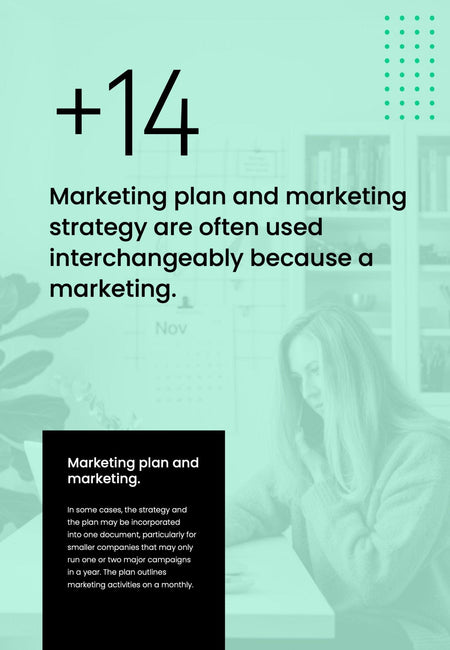 +14

Marketing plan and marketing strategy are often used interchangeably because a marketing.

Nov

Marketing plan and marketing.

In some cases, the strategy and the plan may be incorporated into one document, particularly for smaller companies that may only run one or two major campaigns in a year. The plan outlines marketing activities on a monthly.