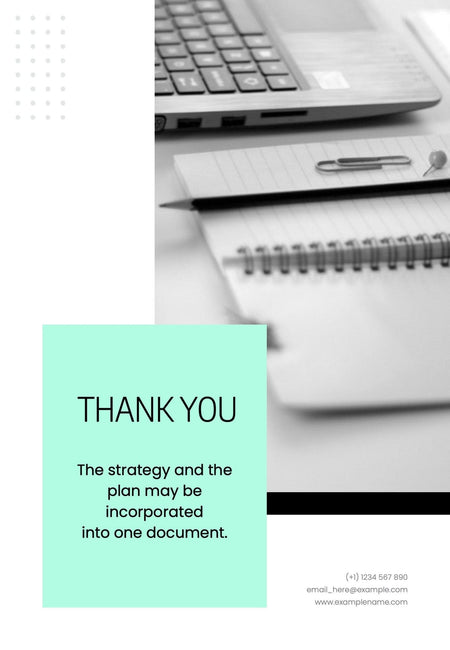 THANK YOU

The strategy and the plan may be incorporated into one document.

(+1) 1234 567 890
email_here@example.com
www.examplename.com