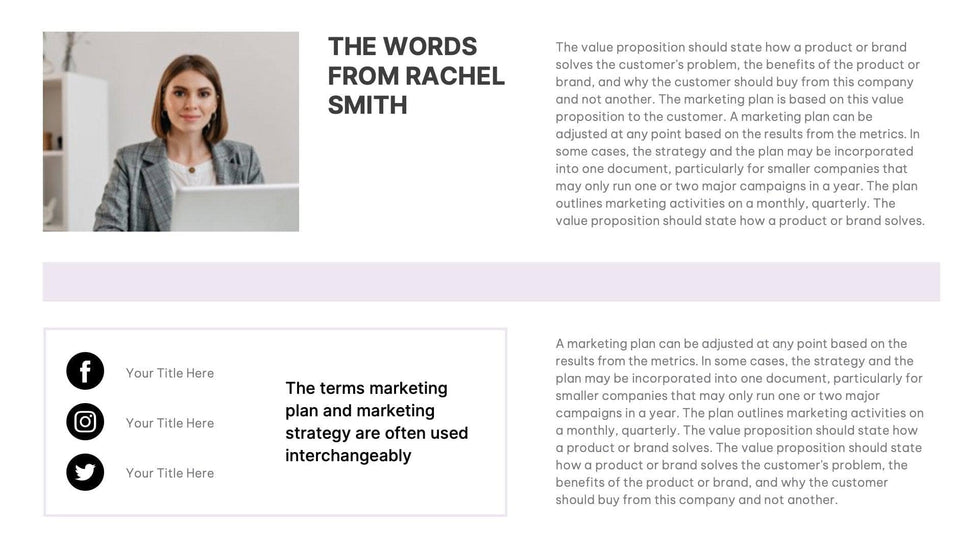 THE WORDS FROM RACHEL SMITH

The value proposition should state how a product or brand solves the customer's problem, the benefits of the product or brand, and why the customer should buy from this company and not another. The marketing plan is based on this value proposition to the customer. A marketing plan can be adjusted at any point based on the results from the metrics. In some cases, the strategy and the plan may be incorporated into one document, particularly for smaller companies that may only run one or two major campaigns in a year. The plan outlines marketing activities on a monthly, quarterly. The value proposition should state how a product or brand solves.

Your Title Here

Your Title Here

Your Title Here

The terms marketing plan and marketing strategy are often used interchangeably

A marketing plan can be adjusted at any point based on the results from the metrics. In some cases, the strategy and the plan may be incorporated into one document, particularly for smaller companies that may only run one or two major campaigns in a year. The plan outlines marketing activities on a monthly, quarterly. The value proposition should state how a product or brand solves. The value proposition should state how a product or brand solves the customer's problem, the benefits of the product or brand, and why the customer should buy from this company and not another.