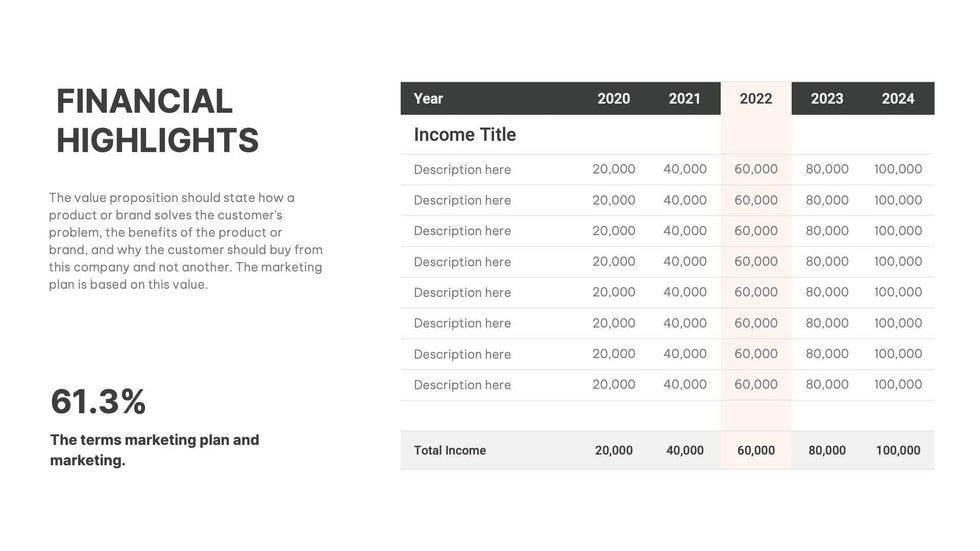 FINANCIAL HIGHLIGHTS

The value proposition should state how a product or brand solves the customer's problem, the benefits of the product or brand, and why the customer should buy from this company and not another. The marketing plan is based on this value.

61.3%

The terms marketing plan and marketing.

| Year | 2020 | 2021 | 2022 | 2023 | 2024 |
|---|---|---|---|---|---|
| Income Title | | | | | |
| Description here | 20,000 | 40,000 | 60,000 | 80,000 | 100,000 |
| Description here | 20,000 | 40,000 | 60,000 | 80,000 | 100,000 |
| Description here | 20,000 | 40,000 | 60,000 | 80,000 | 100,000 |
| Description here | 20,000 | 40,000 | 60,000 | 80,000 | 100,000 |
| Description here | 20,000 | 40,000 | 60,000 | 80,000 | 100,000 |
| Description here | 20,000 | 40,000 | 60,000 | 80,000 | 100,000 |
| Description here | 20,000 | 40,000 | 60,000 | 80,000 | 100,000 |
| Description here | 20,000 | 40,000 | 60,000 | 80,000 | 100,000 |
| Total Income | 20,000 | 40,000 | 60,000 | 80,000 | 100,000 |