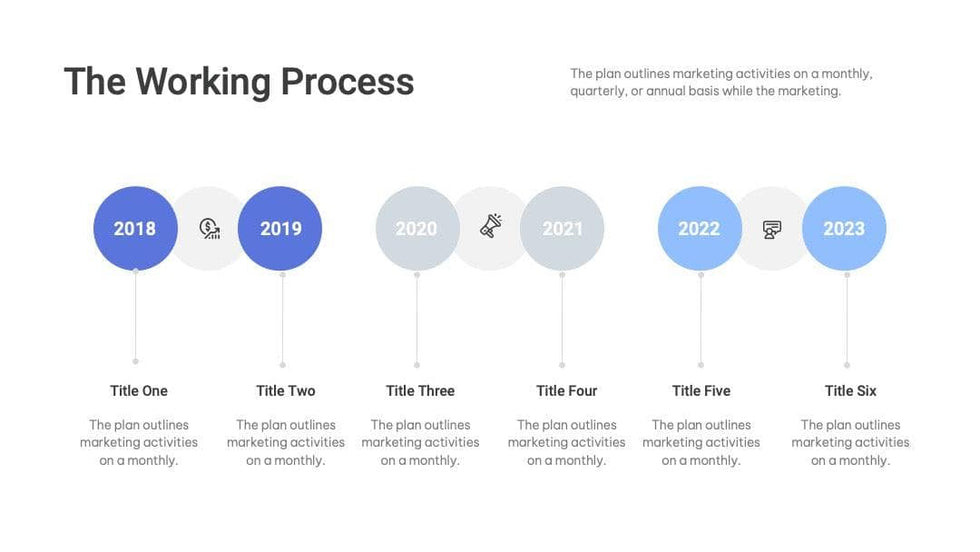 The Working Process

The plan outlines marketing activities on a monthly, quarterly, or annual basis while the marketing.

2018

2019

2020

2021

2022

2023

Title One

The plan outlines marketing activities on a monthly.

Title Two

The plan outlines marketing activities on a monthly.

Title Three

The plan outlines marketing activities on a monthly.

Title Four

The plan outlines marketing activities on a monthly.

Title Five

The plan outlines marketing activities on a monthly.

Title Six

The plan outlines marketing activities on a monthly.