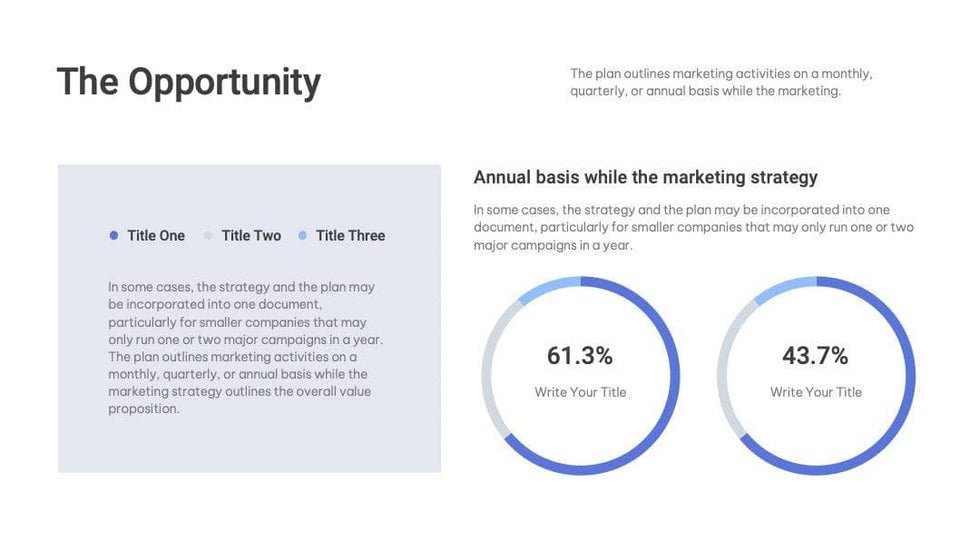 The Opportunity

The plan outlines marketing activities on a monthly, quarterly, or annual basis while the marketing.

Title One Title Two Title Three

In some cases, the strategy and the plan may be incorporated into one document, particularly for smaller companies that may only run one or two major campaigns in a year. The plan outlines marketing activities on a monthly, quarterly, or annual basis while the marketing strategy outlines the overall value proposition.

Annual basis while the marketing strategy

In some cases, the strategy and the plan may be incorporated into one document, particularly for smaller companies that may only run one or two major campaigns in a year.

61.3%
Write Your Title

43.7%
Write Your Title