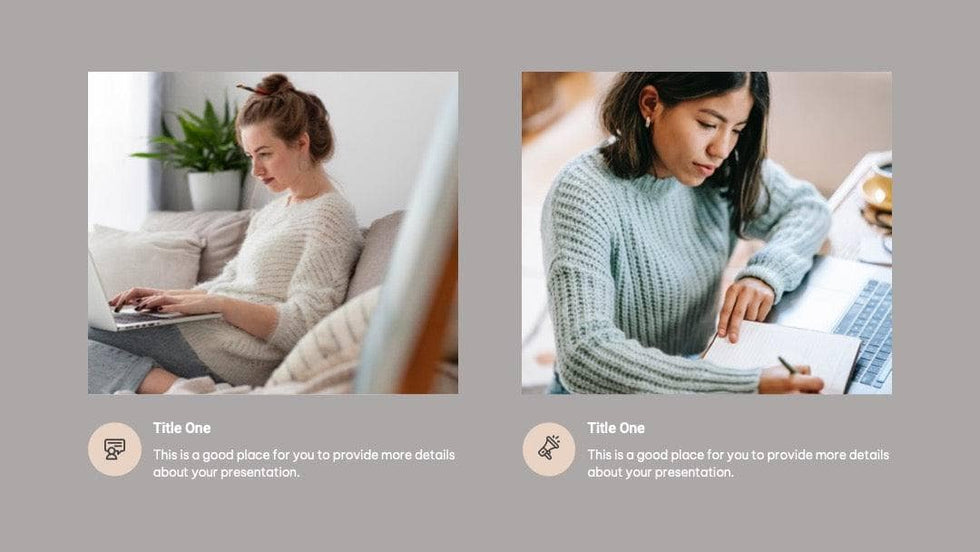 Title One

This is a good place for you to provide more details about your presentation.

Title One

This is a good place for you to provide more details about your presentation.