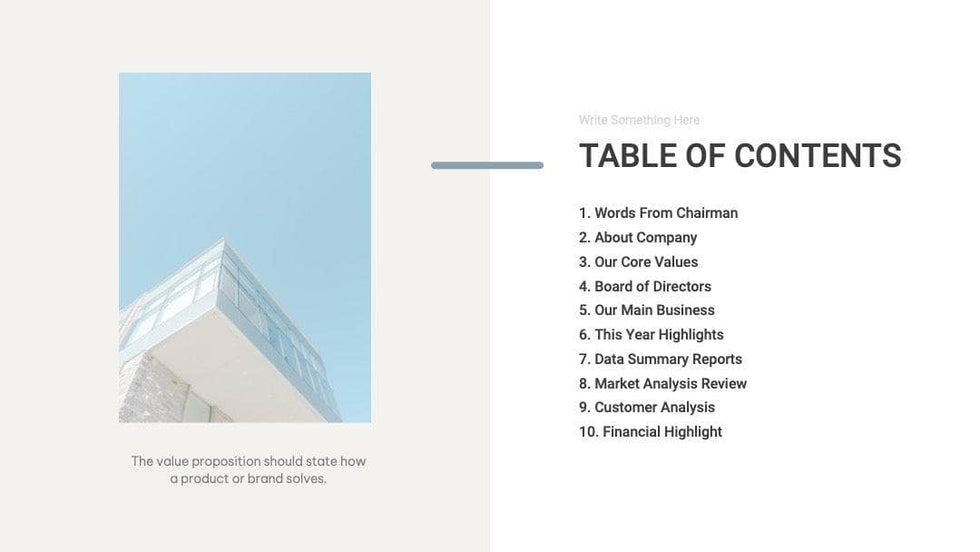 The value proposition should state how a product or brand solves.

Write Something Here

TABLE OF CONTENTS

1. Words From Chairman
2. About Company
3. Our Core Values
4. Board of Directors
5. Our Main Business
6. This Year Highlights
7. Data Summary Reports
8. Market Analysis Review
9. Customer Analysis
10. Financial Highlight