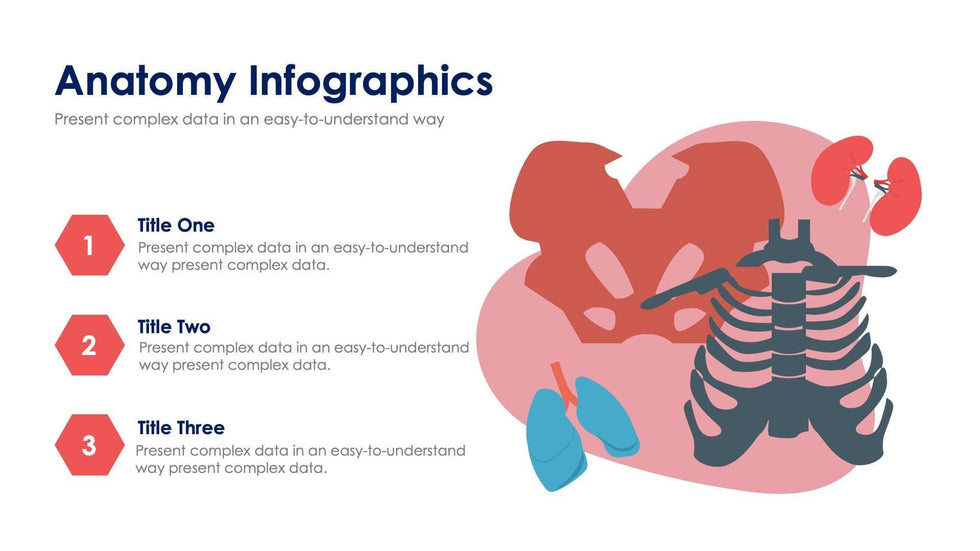 Anatomy Infographics

Present complex data in an easy-to-understand way

1

Title One

Present complex data in an easy-to-understand way present complex data.

2

Title Two

Present complex data in an easy-to-understand way present complex data.

3

Title Three

Present complex data in an easy-to-understand way present complex data.