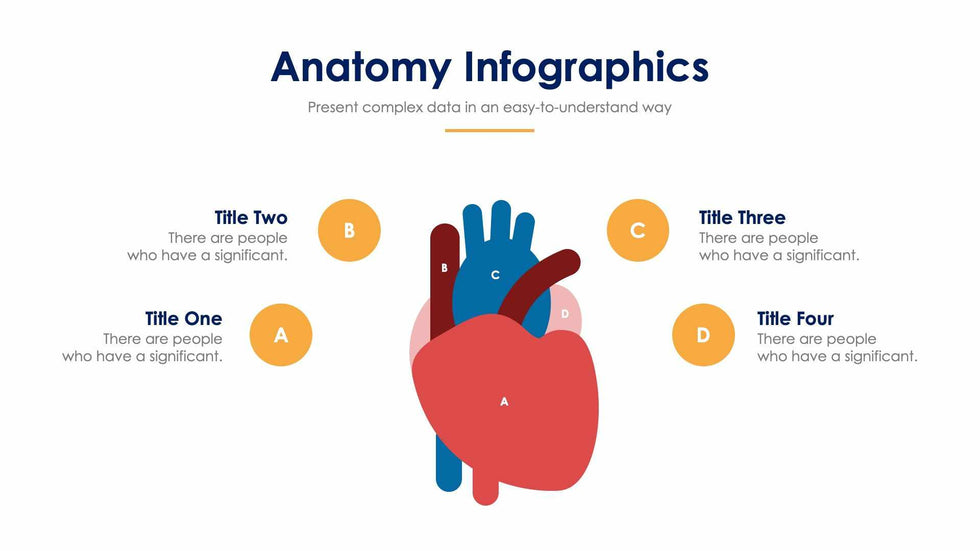 Anatomy Infographics

Present complex data in an easy-to-understand way

Title Two
There are people who have a significant.

B

Title One
There are people who have a significant.

A

B

C

D

A

C

Title Three
There are people who have a significant.

D

Title Four
There are people who have a significant.