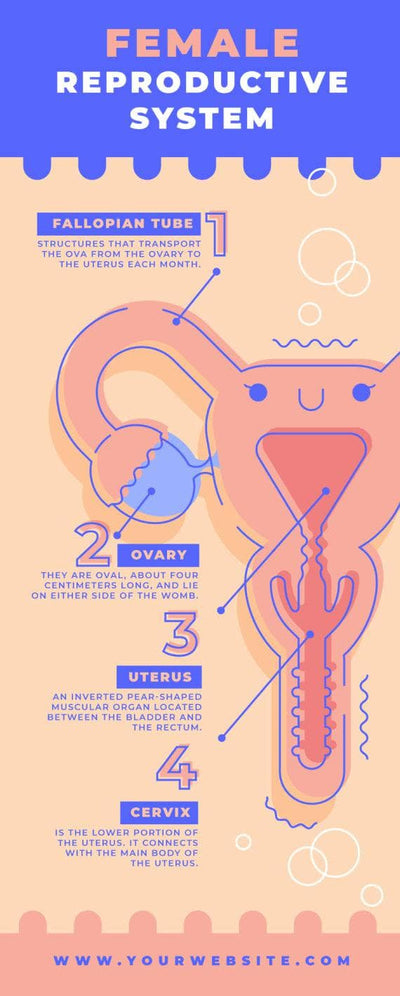 FEMALE
REPRODUCTIVE
SYSTEM

FALLOPIAN TUBE
1
STRUCTURES THAT TRANSPORT THE OVA FROM THE OVARY TO THE UTERUS EACH MONTH.

2
OVARY
THEY ARE OVAL, ABOUT FOUR CENTIMETERS LONG, AND LIE ON EITHER SIDE OF THE WOMB.

3
UTERUS
AN INVERTED PEAR-SHAPED MUSCULAR ORGAN LOCATED BETWEEN THE BLADDER AND THE RECTUM.

4
CERVIX
IS THE LOWER PORTION OF THE UTERUS. IT CONNECTS WITH THE MAIN BODY OF THE UTERUS.

WWW.YOURWEBSITE.COM