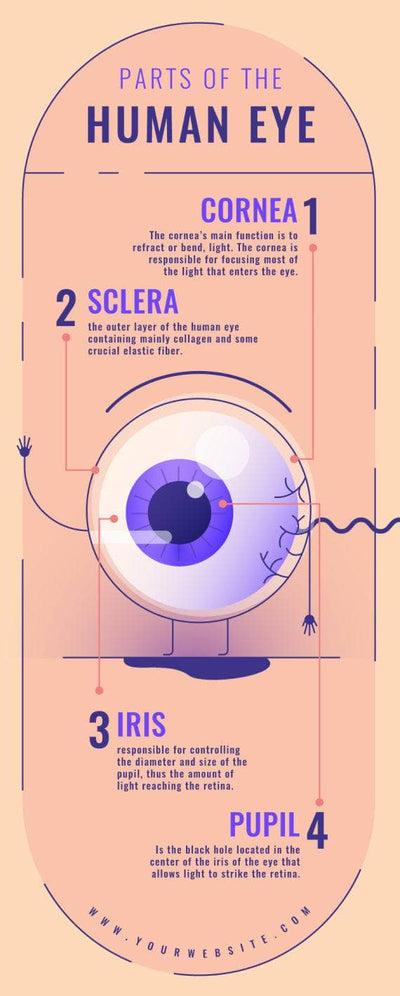 PARTS OF THE
HUMAN EYE

CORNEA 1
The cornea's main function is to refract or bend, light. The cornea is responsible for focusing most of the light that enters the eye.

2 SCLERA
the outer layer of the human eye containing mainly collagen and some crucial elastic fiber.

3 IRIS
responsible for controlling the diameter and size of the pupil, thus the amount of light reaching the retina.

PUPIL 4
Is the black hole located in the center of the iris of the eye that allows light to strike the retina.

WWW.YOURWEBSITE.COM