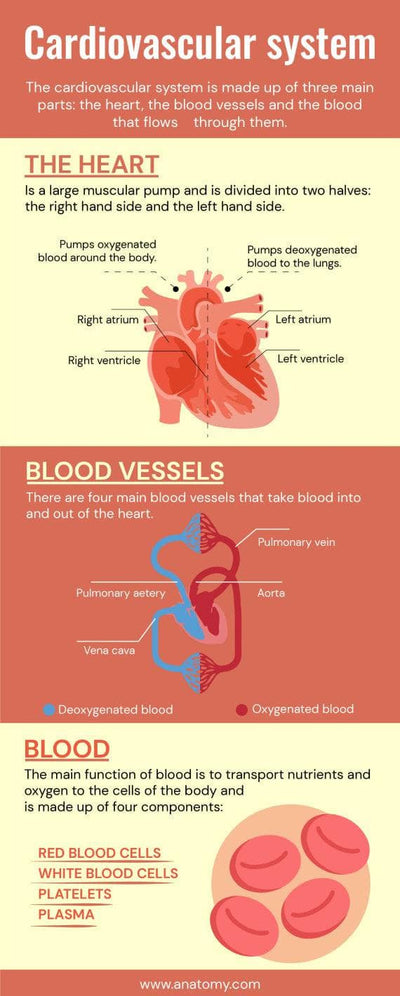 Cardiovascular system

The cardiovascular system is made up of three main parts: the heart, the blood vessels and the blood that flows through them.

THE HEART

Is a large muscular pump and is divided into two halves: the right hand side and the left hand side.

Pumps oxygenated blood around the body.

Pumps deoxygenated blood to the lungs.

Right atrium

Left atrium

Right ventricle

Left ventricle

BLOOD VESSELS

There are four main blood vessels that take blood into and out of the heart.

Pulmonary vein

Pulmonary aetery

Aorta

Vena cava

Deoxygenated blood

Oxygenated blood

BLOOD

The main function of blood is to transport nutrients and oxygen to the cells of the body and is made up of four components:

RED BLOOD CELLS
WHITE BLOOD CELLS
PLATELETS
PLASMA

www.anatomy.com