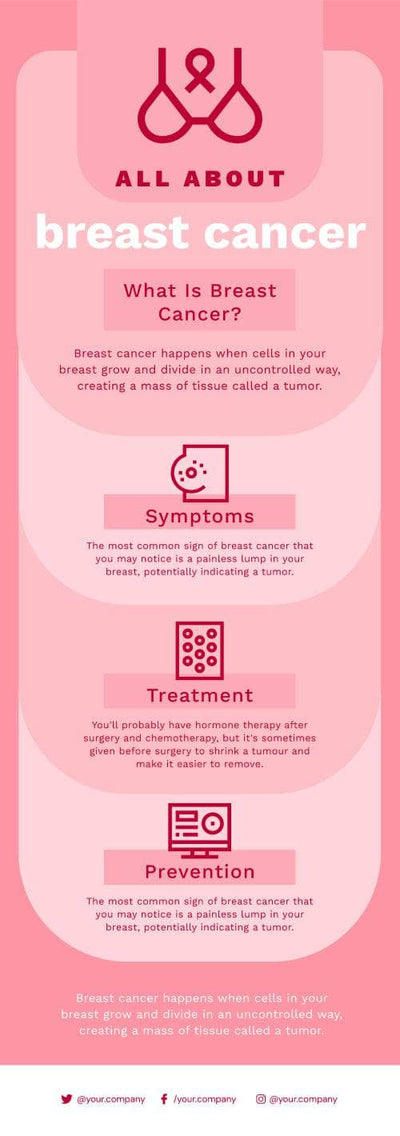 ALL ABOUT

breast cancer

What Is Breast Cancer?

Breast cancer happens when cells in your breast grow and divide in an uncontrolled way, creating a mass of tissue called a tumor.

Symptoms

The most common sign of breast cancer that you may notice is a painless lump in your breast, potentially indicating a tumor.

Treatment

You'll probably have hormone therapy after surgery and chemotherapy, but it's sometimes given before surgery to shrink a tumour and make it easier to remove.

Prevention

The most common sign of breast cancer that you may notice is a painless lump in your breast, potentially indicating a tumor.

Breast cancer happens when cells in your breast grow and divide in an uncontrolled way, creating a mass of tissue called a tumor.

@your.company /your.company @your.company