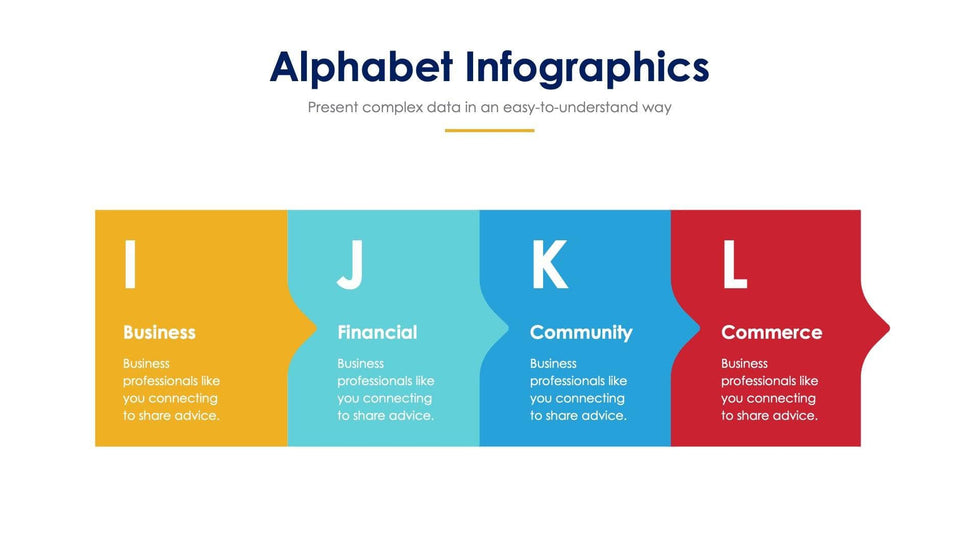 Alphabet Infographics

Present complex data in an easy-to-understand way

I

Business

Business professionals like you connecting to share advice.

J

Financial

Business professionals like you connecting to share advice.

K

Community

Business professionals like you connecting to share advice.

L

Commerce

Business professionals like you connecting to share advice.