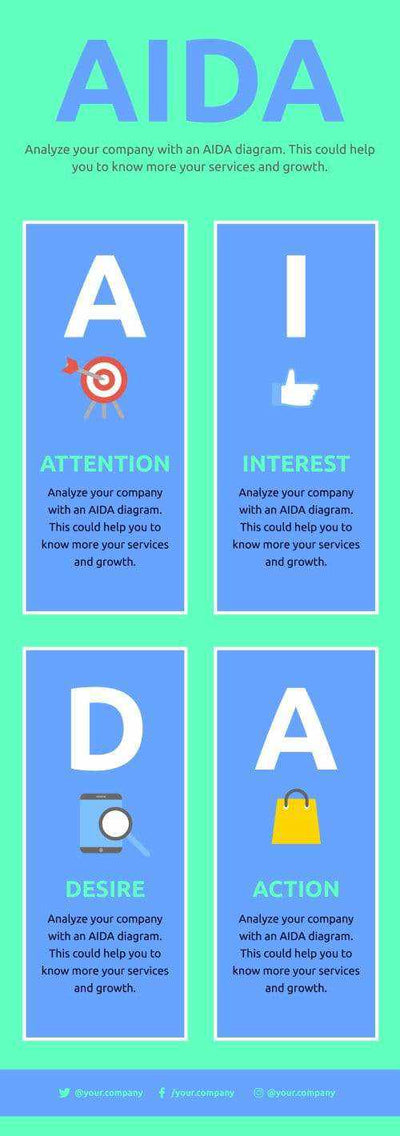 AIDA

Analyze your company with an AIDA diagram. This could help you to know more your services and growth.

A

ATTENTION

Analyze your company with an AIDA diagram. This could help you to know more your services and growth.

I

INTEREST

Analyze your company with an AIDA diagram. This could help you to know more your services and growth.

D

DESIRE

Analyze your company with an AIDA diagram. This could help you to know more your services and growth.

A

ACTION

Analyze your company with an AIDA diagram. This could help you to know more your services and growth.

@your.company /your.company @your.company