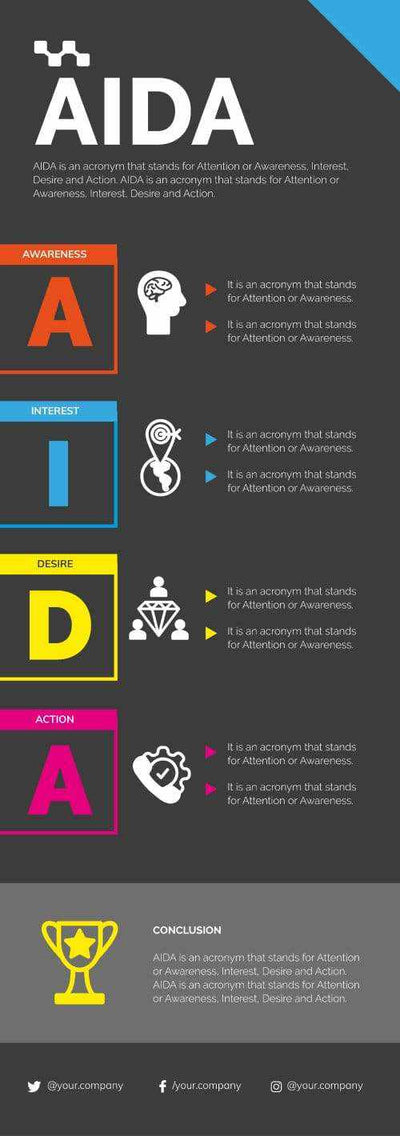 AIDA

AIDA is an acronym that stands for Attention or Awareness, Interest, Desire and Action. AIDA is an acronym that stands for Attention or Awareness, Interest, Desire and Action.

AWARENESS

A

It is an acronym that stands for Attention or Awareness.

It is an acronym that stands for Attention or Awareness.

INTEREST

I

It is an acronym that stands for Attention or Awareness.

It is an acronym that stands for Attention or Awareness.

DESIRE

D

It is an acronym that stands for Attention or Awareness.

It is an acronym that stands for Attention or Awareness.

ACTION

A

It is an acronym that stands for Attention or Awareness.

It is an acronym that stands for Attention or Awareness.

CONCLUSION

AIDA is an acronym that stands for Attention or Awareness, Interest, Desire and Action. AIDA is an acronym that stands for Attention or Awareness, Interest, Desire and Action.

@your.company /your.company @your.company