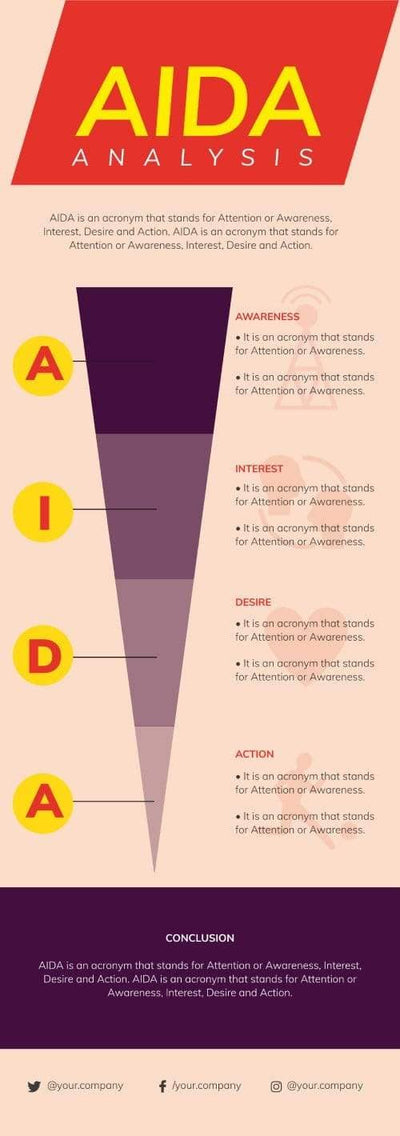 AIDA
ANALYSIS

AIDA is an acronym that stands for Attention or Awareness, Interest, Desire and Action. AIDA is an acronym that stands for Attention or Awareness, Interest, Desire and Action.

A

AWARENESS
• It is an acronym that stands for Attention or Awareness.
• It is an acronym that stands for Attention or Awareness.

I

INTEREST
• It is an acronym that stands for Attention or Awareness.
• It is an acronym that stands for Attention or Awareness.

D

DESIRE
• It is an acronym that stands for Attention or Awareness.
• It is an acronym that stands for Attention or Awareness.

A

ACTION
• It is an acronym that stands for Attention or Awareness.
• It is an acronym that stands for Attention or Awareness.

CONCLUSION

AIDA is an acronym that stands for Attention or Awareness, Interest, Desire and Action. AIDA is an acronym that stands for Attention or Awareness, Interest, Desire and Action.

@your.company /your.company @your.company