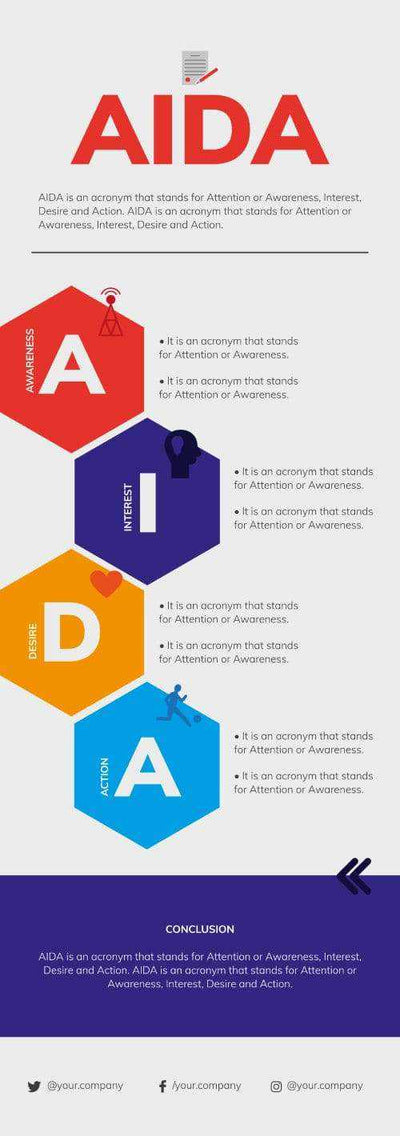 AIDA

AIDA is an acronym that stands for Attention or Awareness, Interest, Desire and Action. AIDA is an acronym that stands for Attention or Awareness, Interest, Desire and Action.

AWARENESS
A

• It is an acronym that stands for Attention or Awareness.

• It is an acronym that stands for Attention or Awareness.

INTEREST
I

• It is an acronym that stands for Attention or Awareness.

• It is an acronym that stands for Attention or Awareness.

DESIRE
D

• It is an acronym that stands for Attention or Awareness.

• It is an acronym that stands for Attention or Awareness.

ACTION
A

• It is an acronym that stands for Attention or Awareness.

• It is an acronym that stands for Attention or Awareness.

CONCLUSION

AIDA is an acronym that stands for Attention or Awareness, Interest, Desire and Action. AIDA is an acronym that stands for Attention or Awareness, Interest, Desire and Action.

@your.company /your.company @your.company