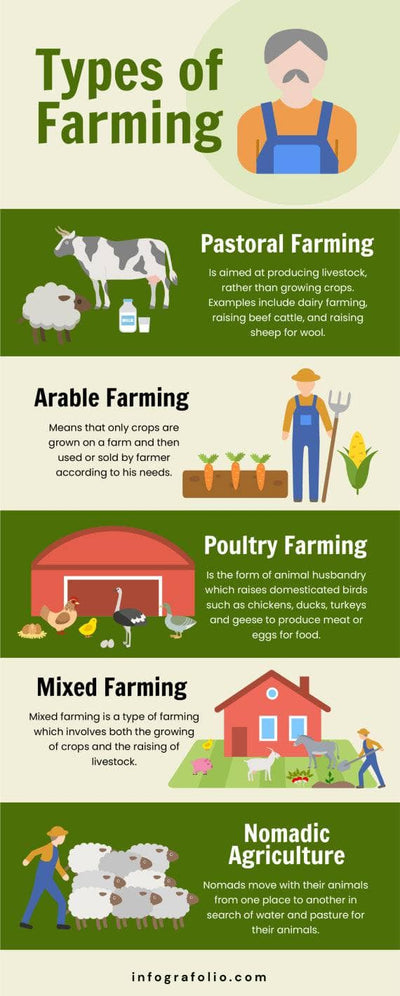 Types of Farming

Pastoral Farming

Is aimed at producing livestock, rather than growing crops. Examples include dairy farming, raising beef cattle, and raising sheep for wool.

MILK

Arable Farming

Means that only crops are grown on a farm and then used or sold by farmer according to his needs.

Poultry Farming

Is the form of animal husbandry which raises domesticated birds such as chickens, ducks, turkeys and geese to produce meat or eggs for food.

Mixed Farming

Mixed farming is a type of farming which involves both the growing of crops and the raising of livestock.

Nomadic Agriculture

Nomads move with their animals from one place to another in search of water and pasture for their animals.

infografolio.com