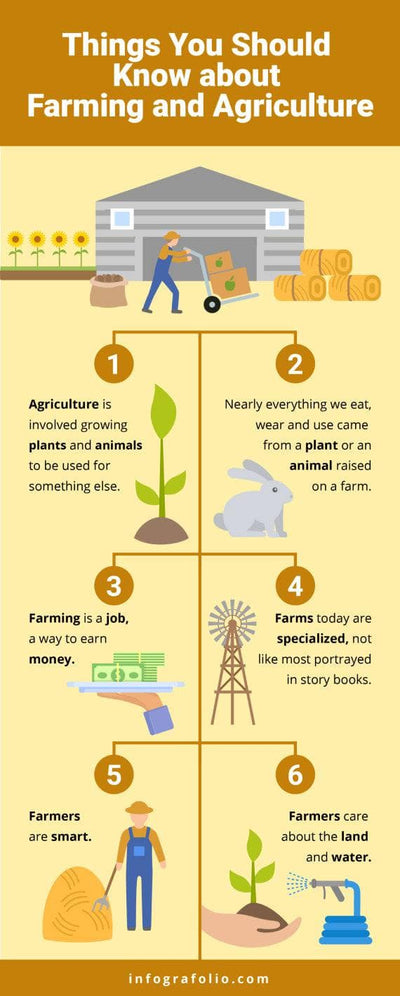 Things You Should Know about Farming and Agriculture

1

Agriculture is involved growing plants and animals to be used for something else.

2

Nearly everything we eat, wear and use came from a plant or an animal raised on a farm.

3

Farming is a job, a way to earn money.

4

Farms today are specialized, not like most portrayed in story books.

5

Farmers are smart.

6

Farmers care about the land and water.

infografolio.com