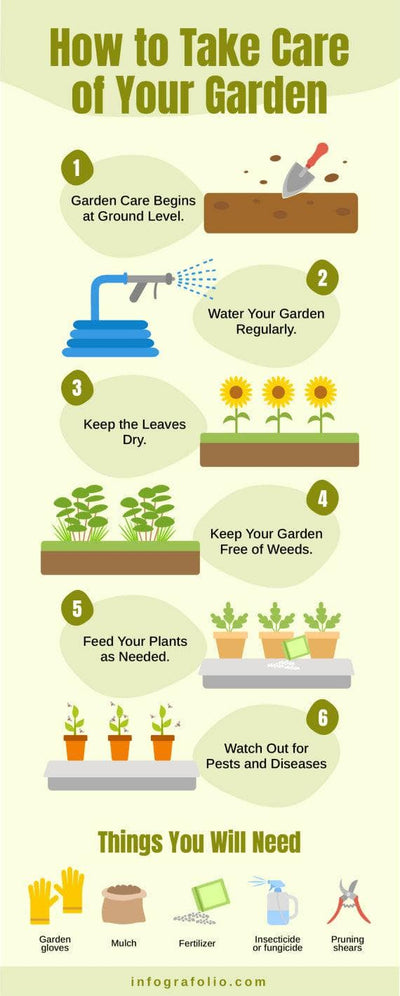 How to Take Care of Your Garden

1
Garden Care Begins at Ground Level.

2
Water Your Garden Regularly.

3
Keep the Leaves Dry.

4
Keep Your Garden Free of Weeds.

5
Feed Your Plants as Needed.

6
Watch Out for Pests and Diseases

Things You Will Need

Garden gloves

Mulch

Fertilizer

Insecticide or fungicide

Pruning shears

infografolio.com