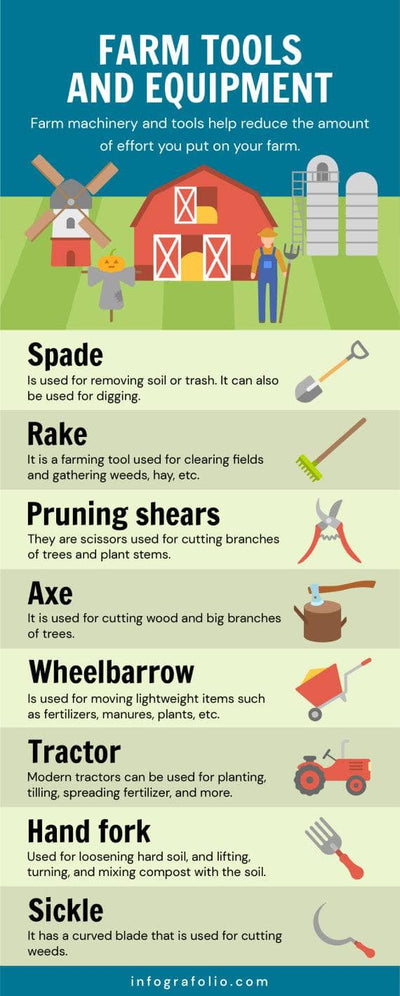 FARM TOOLS AND EQUIPMENT

Farm machinery and tools help reduce the amount of effort you put on your farm.

Spade
Is used for removing soil or trash. It can also be used for digging.

Rake
It is a farming tool used for clearing fields and gathering weeds, hay, etc.

Pruning shears
They are scissors used for cutting branches of trees and plant stems.

Axe
It is used for cutting wood and big branches of trees.

Wheelbarrow
Is used for moving lightweight items such as fertilizers, manures, plants, etc.

Tractor
Modern tractors can be used for planting, tilling, spreading fertilizer, and more.

Hand fork
Used for loosening hard soil, and lifting, turning, and mixing compost with the soil.

Sickle
It has a curved blade that is used for cutting weeds.

infografolio.com