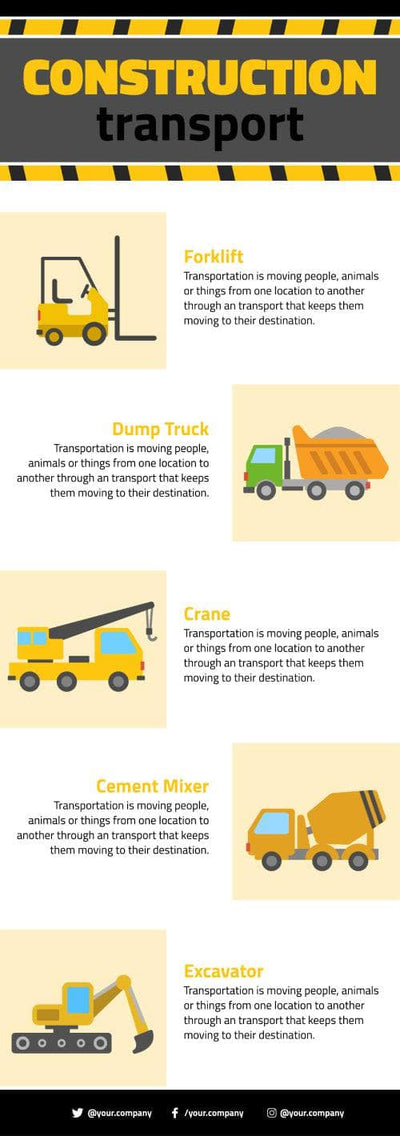 CONSTRUCTION
transport

Forklift
Transportation is moving people, animals or things from one location to another through an transport that keeps them moving to their destination.

Dump Truck
Transportation is moving people, animals or things from one location to another through an transport that keeps them moving to their destination.

Crane
Transportation is moving people, animals or things from one location to another through an transport that keeps them moving to their destination.

Cement Mixer
Transportation is moving people, animals or things from one location to another through an transport that keeps them moving to their destination.

Excavator
Transportation is moving people, animals or things from one location to another through an transport that keeps them moving to their destination.

@your.company /your.company @your.company