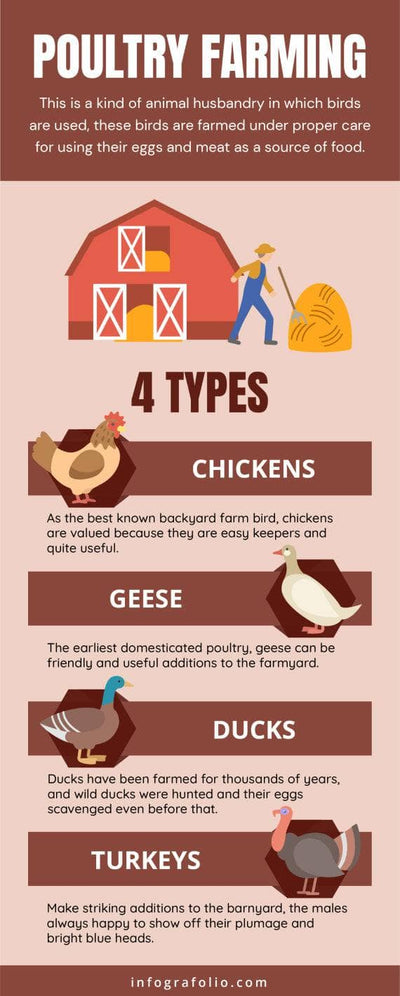 POULTRY FARMING

This is a kind of animal husbandry in which birds are used, these birds are farmed under proper care for using their eggs and meat as a source of food.

4 TYPES

CHICKENS

As the best known backyard farm bird, chickens are valued because they are easy keepers and quite useful.

GEESE

The earliest domesticated poultry, geese can be friendly and useful additions to the farmyard.

DUCKS

Ducks have been farmed for thousands of years, and wild ducks were hunted and their eggs scavenged even before that.

TURKEYS

Make striking additions to the barnyard, the males always happy to show off their plumage and bright blue heads.

infografolio.com