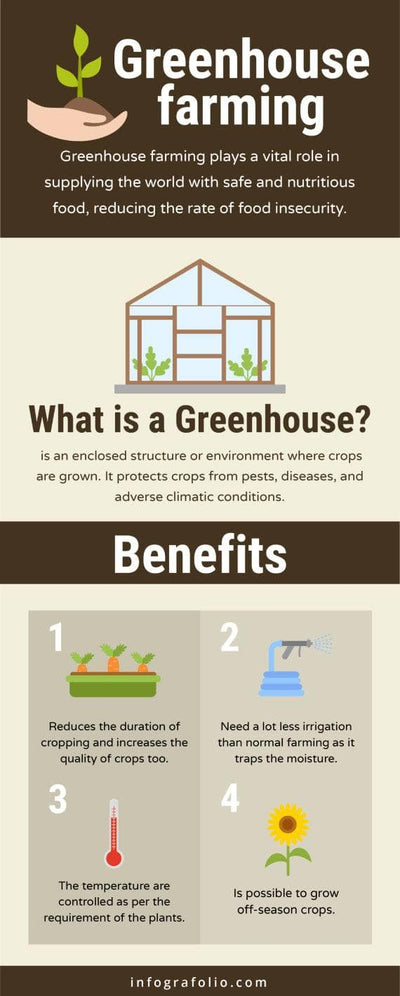 Greenhouse farming

Greenhouse farming plays a vital role in supplying the world with safe and nutritious food, reducing the rate of food insecurity.

What is a Greenhouse?

is an enclosed structure or environment where crops are grown. It protects crops from pests, diseases, and adverse climatic conditions.

Benefits

1

Reduces the duration of cropping and increases the quality of crops too.

2

Need a lot less irrigation than normal farming as it traps the moisture.

3

The temperature are controlled as per the requirement of the plants.

4

Is possible to grow off-season crops.

infografolio.com