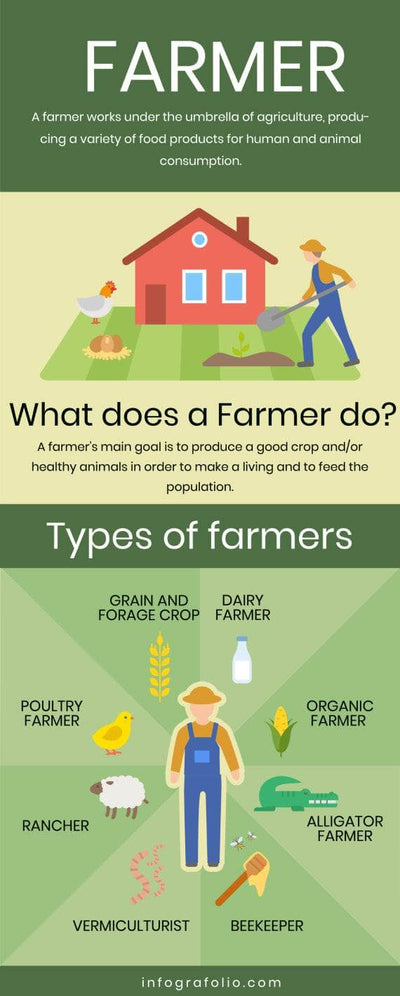 FARMER

A farmer works under the umbrella of agriculture, producing a variety of food products for human and animal consumption.

What does a Farmer do?

A farmer's main goal is to produce a good crop and/or healthy animals in order to make a living and to feed the population.

Types of farmers

GRAIN AND FORAGE CROP

DAIRY FARMER

POULTRY FARMER

ORGANIC FARMER

RANCHER

ALLIGATOR FARMER

VERMICULTURIST

BEEKEEPER

infografolio.com