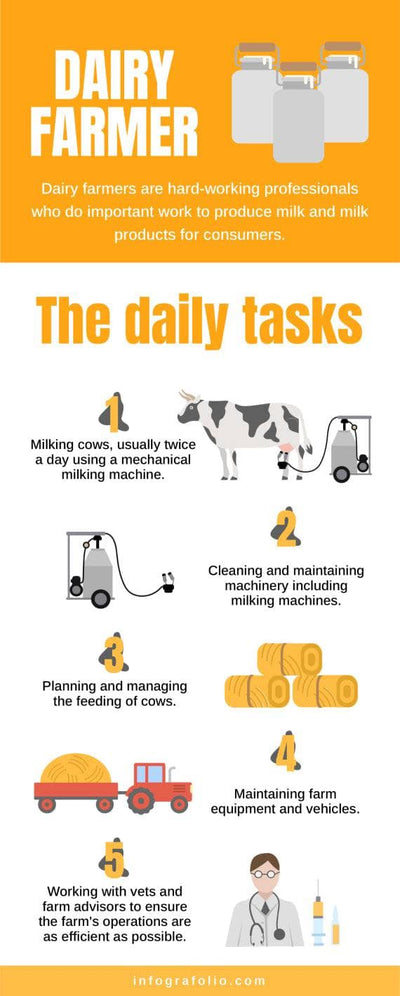 DAIRY FARMER

Dairy farmers are hard-working professionals who do important work to produce milk and milk products for consumers.

The daily tasks

1

Milking cows, usually twice a day using a mechanical milking machine.

2

Cleaning and maintaining machinery including milking machines.

3

Planning and managing the feeding of cows.

4

Maintaining farm equipment and vehicles.

5

Working with vets and farm advisors to ensure the farm's operations are as efficient as possible.

infografolio.com