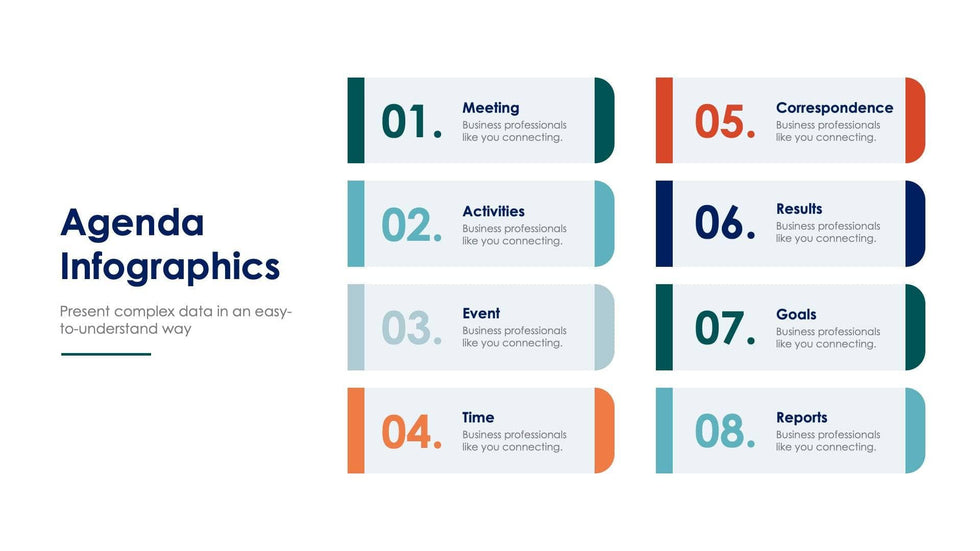 Agenda Infographics

Present complex data in an easy-to-understand way

01. Meeting
Business professionals like you connecting.

02. Activities
Business professionals like you connecting.

03. Event
Business professionals like you connecting.

04. Time
Business professionals like you connecting.

05. Correspondence
Business professionals like you connecting.

06. Results
Business professionals like you connecting.

07. Goals
Business professionals like you connecting.

08. Reports
Business professionals like you connecting.