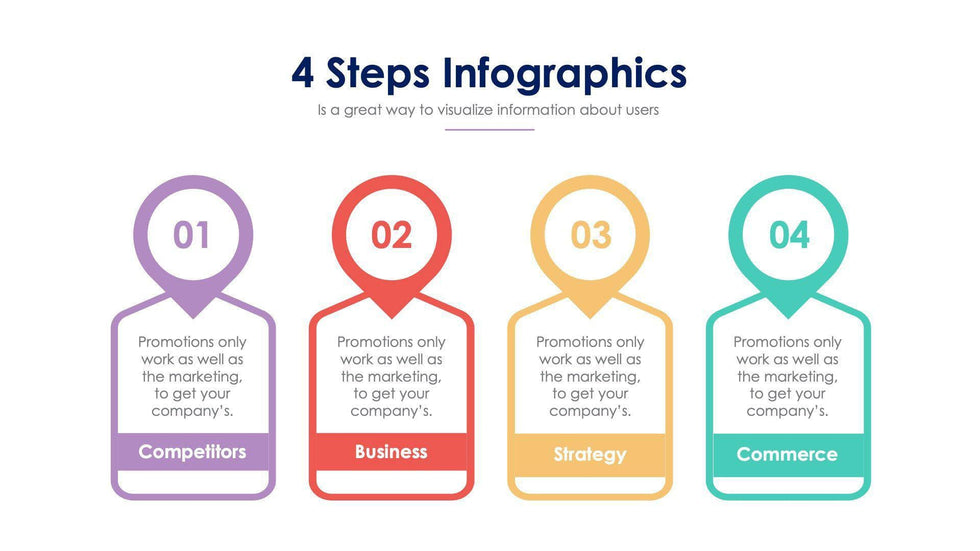 4 Steps Infographics

Is a great way to visualize information about users

01

Promotions only work as well as the marketing, to get your company's.

Competitors

02

Promotions only work as well as the marketing, to get your company's.

Business

03

Promotions only work as well as the marketing, to get your company's.

Strategy

04

Promotions only work as well as the marketing, to get your company's.

Commerce