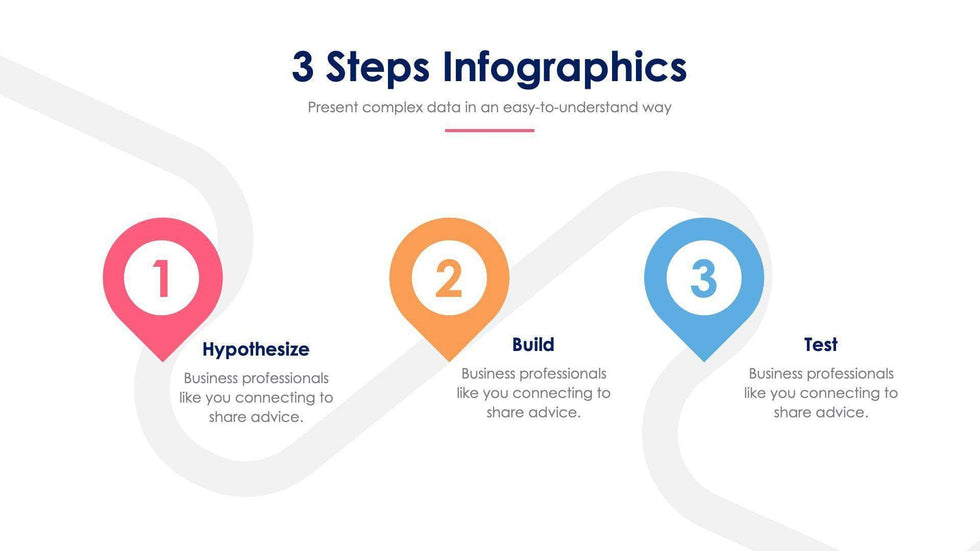 3 Steps Infographics

Present complex data in an easy-to-understand way

1

Hypothesize

Business professionals like you connecting to share advice.

2

Build

Business professionals like you connecting to share advice.

3

Test

Business professionals like you connecting to share advice.