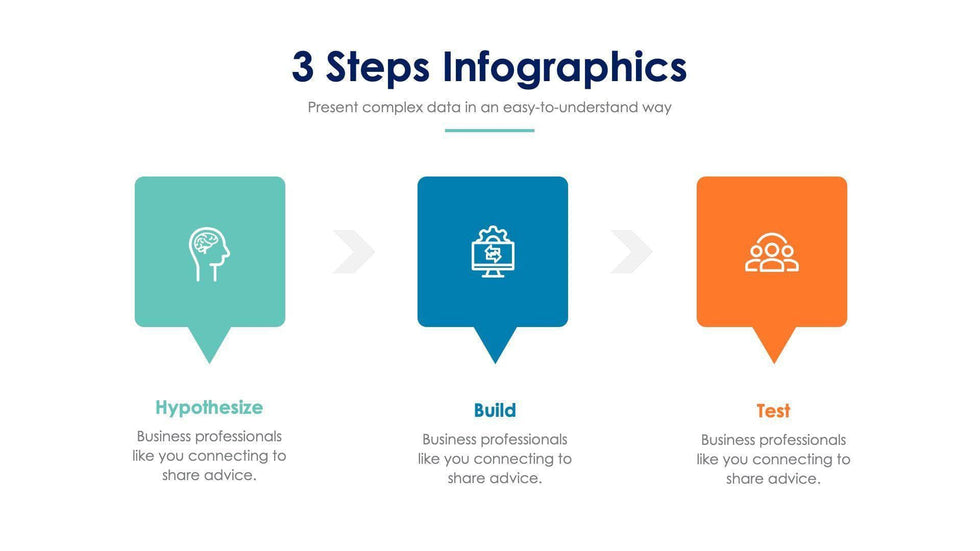 3 Steps Infographics

Present complex data in an easy-to-understand way

Hypothesize

Business professionals like you connecting to share advice.

Build

Business professionals like you connecting to share advice.

Test

Business professionals like you connecting to share advice.