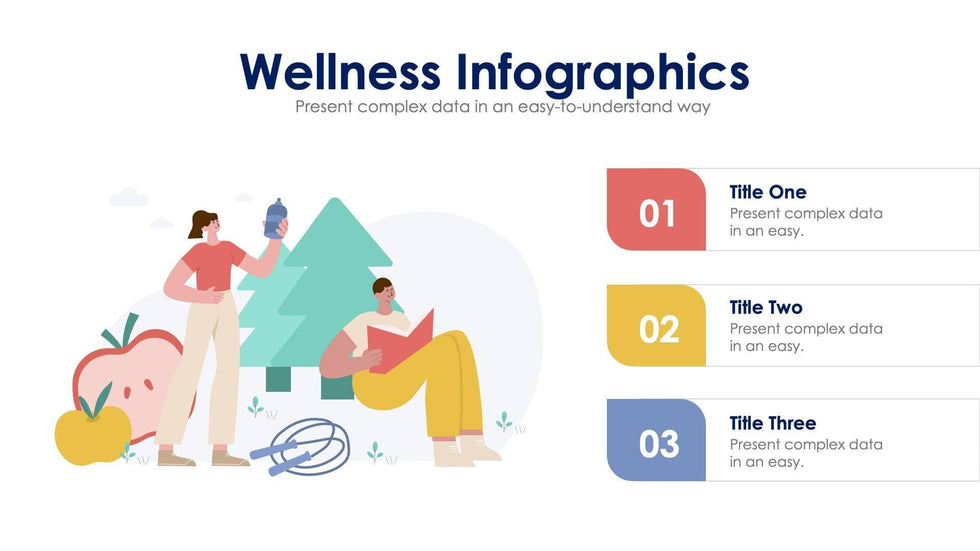 Wellness Infographics

Present complex data in an easy-to-understand way

01

Title One

Present complex data in an easy.

02

Title Two

Present complex data in an easy.

03

Title Three

Present complex data in an easy.