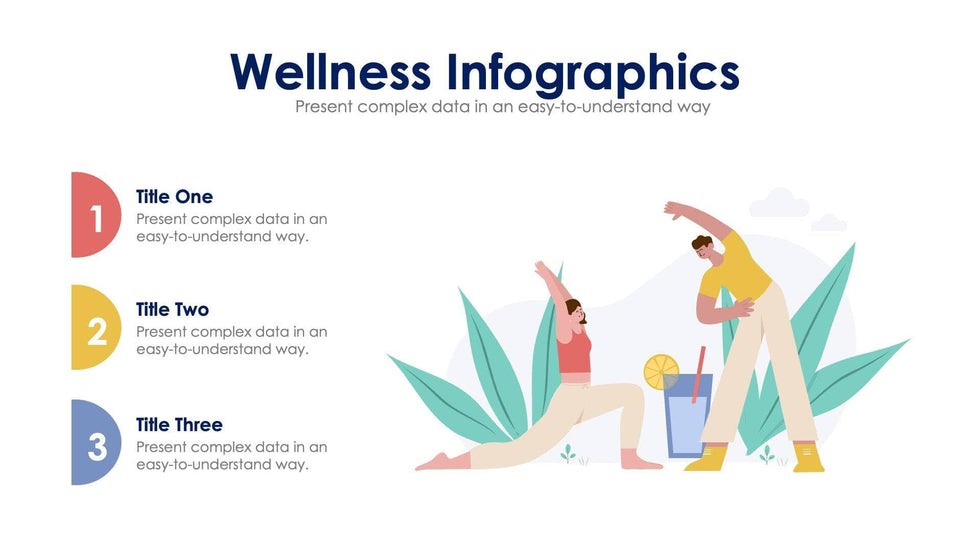 Wellness Infographics
Present complex data in an easy-to-understand way

1
Title One
Present complex data in an easy-to-understand way.

2
Title Two
Present complex data in an easy-to-understand way.

3
Title Three
Present complex data in an easy-to-understand way.