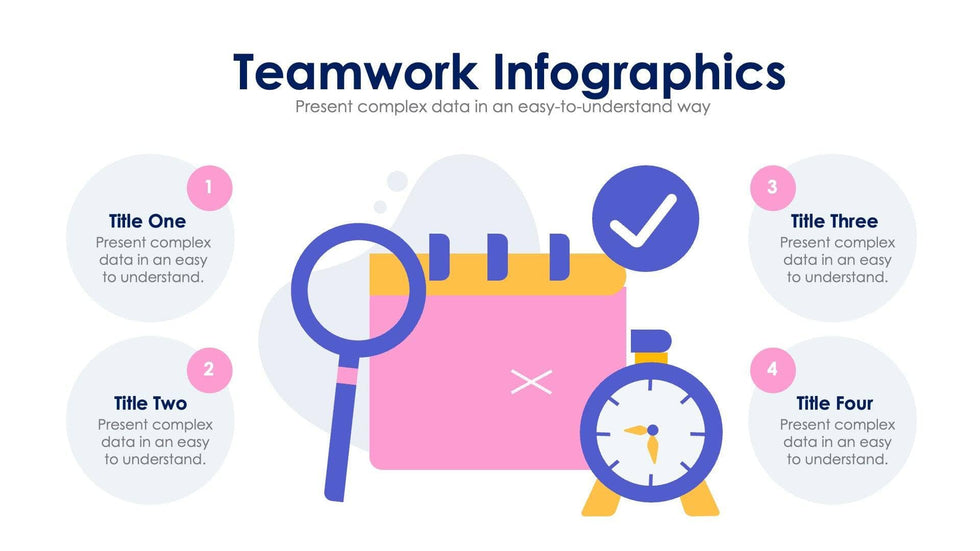 Teamwork Infographics
Present complex data in an easy-to-understand way

1
Title One
Present complex data in an easy to understand.

2
Title Two
Present complex data in an easy to understand.

3
Title Three
Present complex data in an easy to understand.

4
Title Four
Present complex data in an easy to understand.