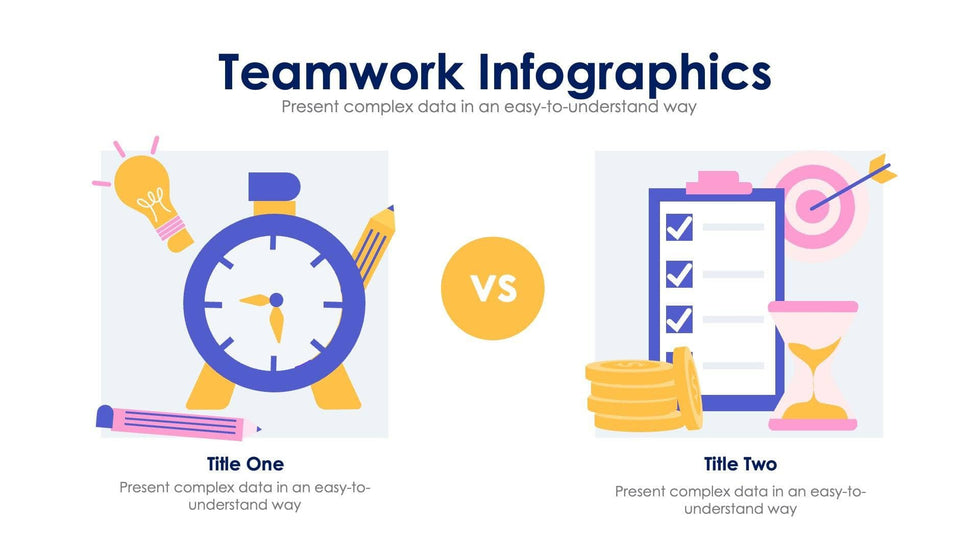 Teamwork Infographics
Present complex data in an easy-to-understand way

VS

Title One
Present complex data in an easy-to-understand way

Title Two
Present complex data in an easy-to-understand way