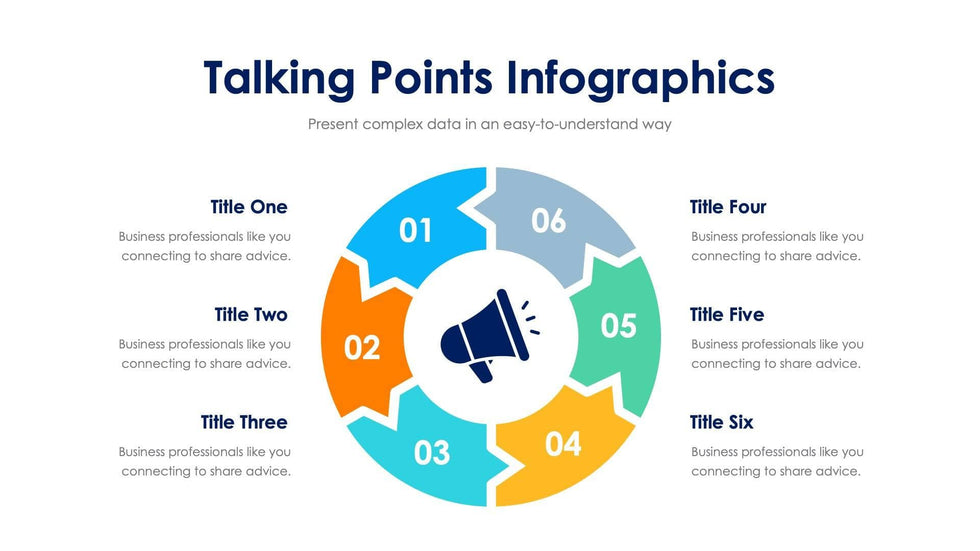 Talking Points Infographics

Present complex data in an easy-to-understand way

Title One

Business professionals like you connecting to share advice.

Title Two

Business professionals like you connecting to share advice.

Title Three

Business professionals like you connecting to share advice.

01

02

03

04

05

06

Title Four

Business professionals like you connecting to share advice.

Title Five

Business professionals like you connecting to share advice.

Title Six

Business professionals like you connecting to share advice.